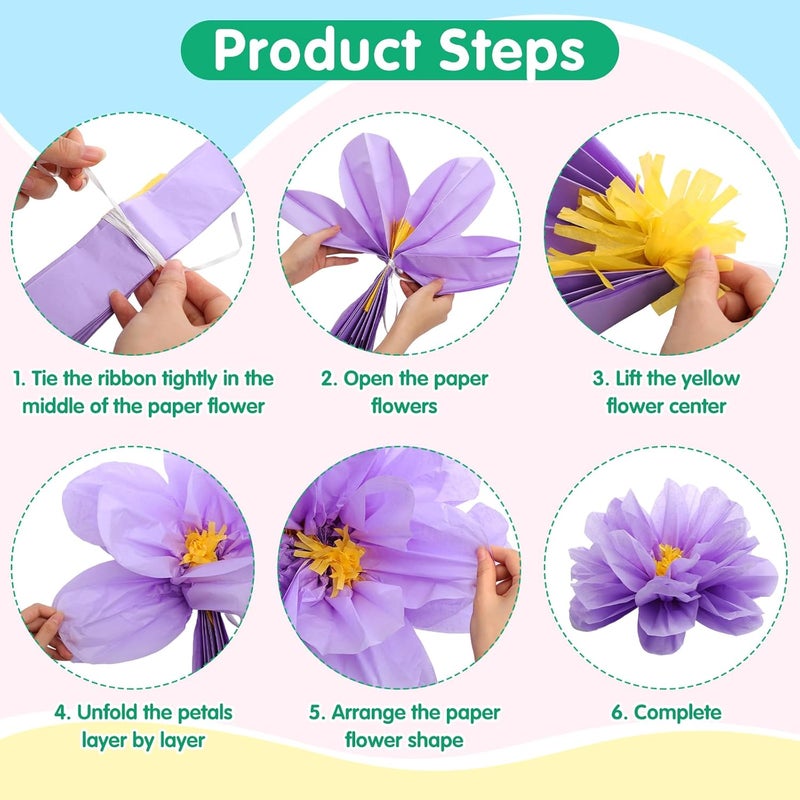 Product Steps

1. Tie the ribbon tightly in the middle of the paper flower

2. Open the paper flowers

3. Lift the yellow flower center

4. Unfold the petals layer by layer

5. Arrange the paper flower shape

6. Complete